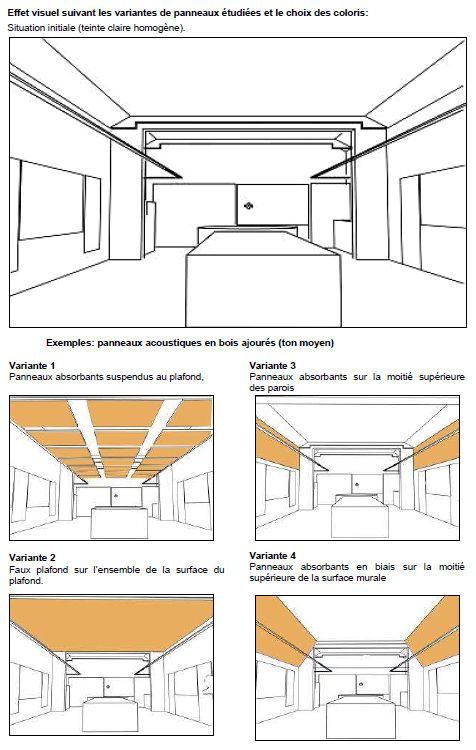 Effet visuel suivant les variantes de panneaux étudiées et le choix des coloris:
Situation initiale (teinte claire homogène).

Exemples: panneaux acoustiques en bois ajourés (ton moyen)

Variante 1
Panneaux absorbants suspendus au plafond,

Variante 2
Faux plafond sur l'ensemble de la surface du plafond.

Variante 3
Panneaux absorbants sur la moitié supérieure des parois

Variante 4
Panneaux absorbants en biais sur la moitié supérieure de la surface murale